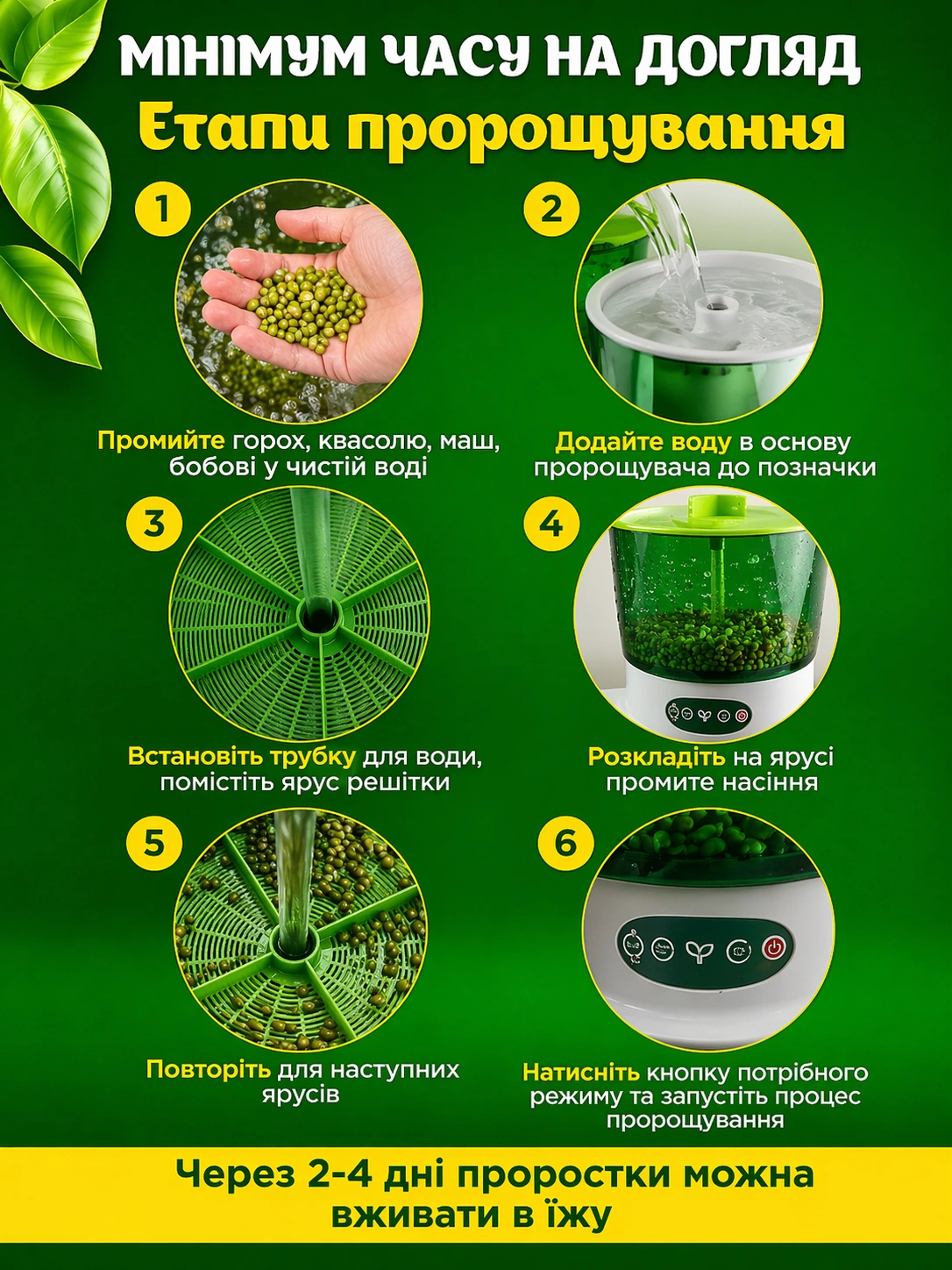 МІНІМУМ ЧАСУ НА ДОГЛЯД
Етапи пророщування

1
Промийте горох, квасолю, маш, бобові у чистій воді

2
Додайте воду в основу пророщувача до позначки

3
Встановіть трубку для води, помістіть ярус решітки

4
Розкладіть на ярусі промите насіння

5
Повторіть для наступних ярусів

6
Натисніть кнопку потрібного режиму та запустіть процес пророщування

Через 2-4 дні проростки можна вживати в їжу