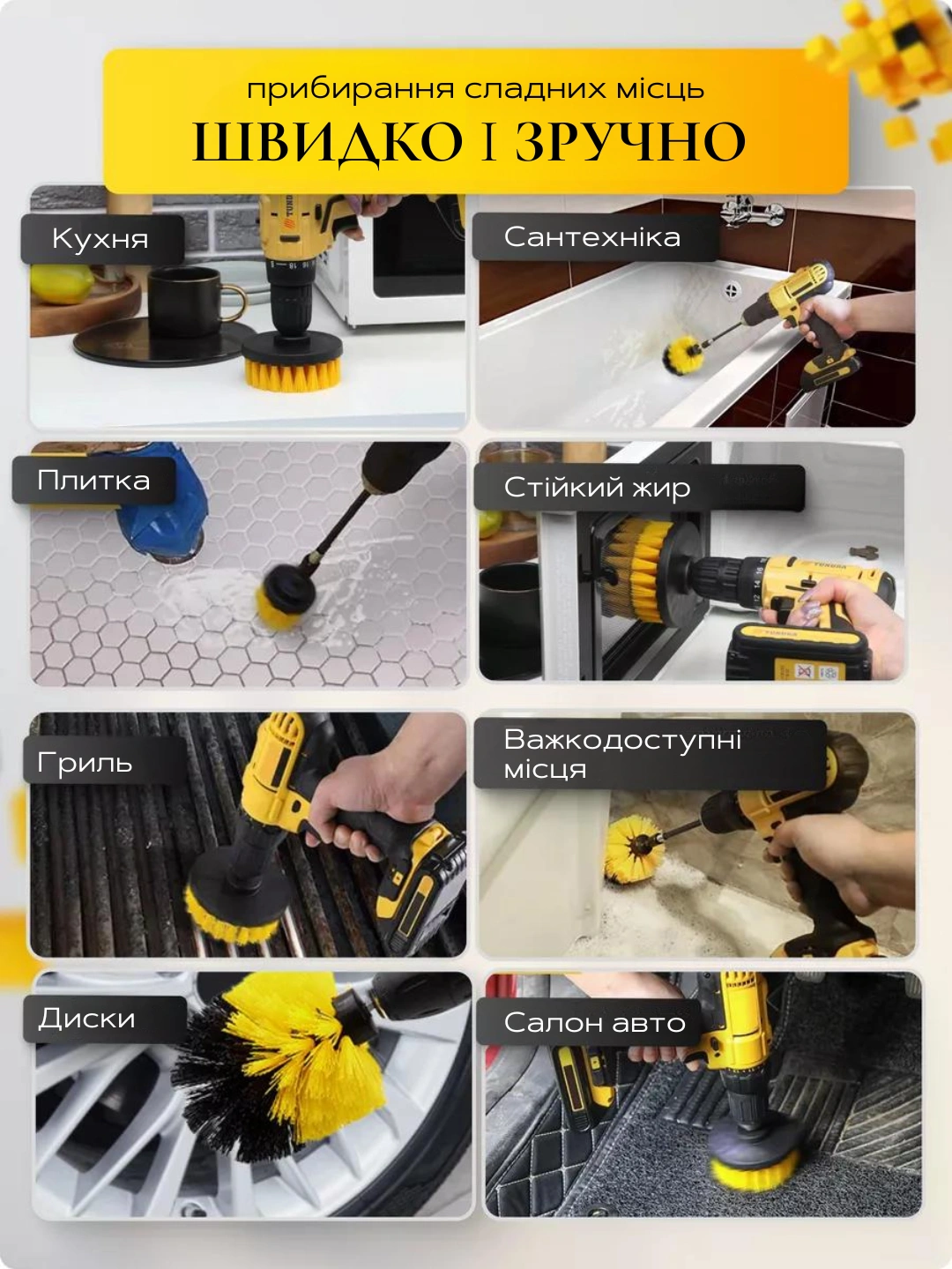 прибирання сладних місць
ШВИДКО І ЗРУЧНО

Кухня

Сантехніка

Плитка

Стійкий жир

Гриль

Важкодоступні місця

Диски

Салон авто