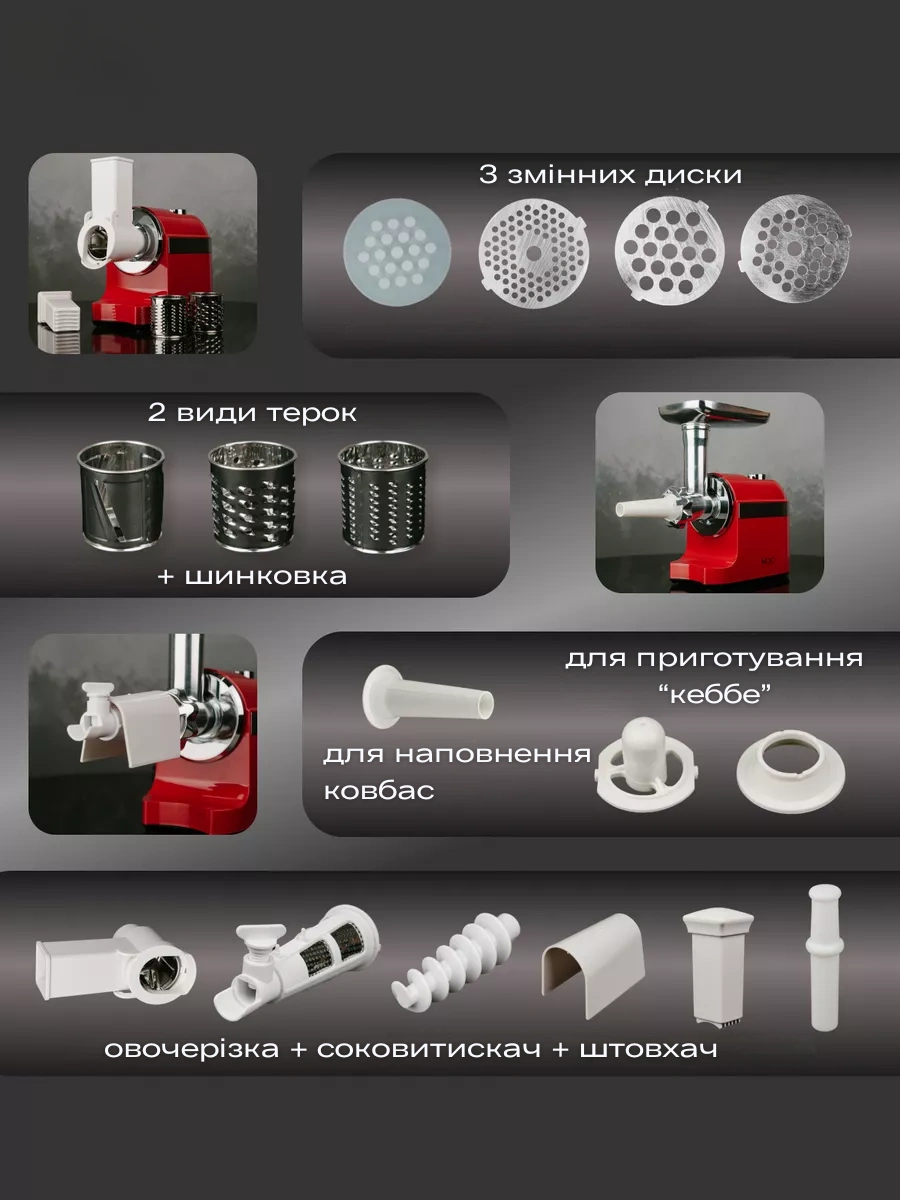 3 змінних диски

2 види терок

+ шинковка

для приготування “кеббе”

для наповнення ковбас

овочерізка + соковитискач + штовхач