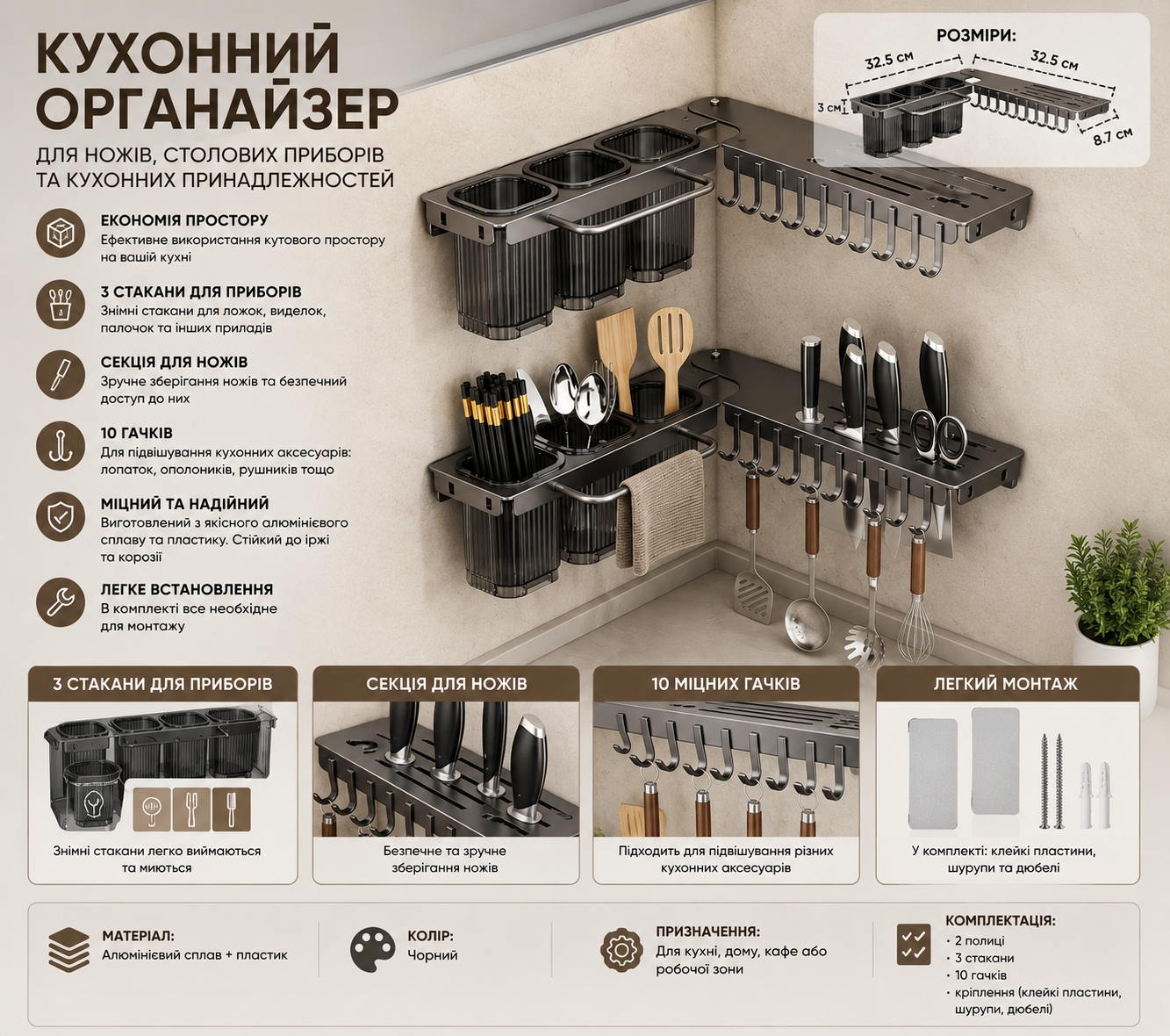 КУХОННИЙ ОРГАНАЙЗЕР

ДЛЯ НОЖІВ, СТОЛОВИХ ПРИБОРІВ ТА КУХОННИХ ПРИНАДЛЕЖНОСТЕЙ

ЕКОНОМІЯ ПРОСТОРУ
Ефективне використання кутового простору на вашій кухні

3 СТАКАНИ ДЛЯ ПРИБОРІВ
Знімні стакани для ложок, виделок, палочок та інших приладів

СЕКЦІЯ ДЛЯ НОЖІВ
Зручне зберігання ножів та безпечний доступ до них

10 ГАЧКІВ
Для підвішування кухонних аксесуарів: лопаток, ополоників, рушників тощо

МІЦНИЙ ТА НАДІЙНИЙ
Виготовлений з якісного алюмінієвого сплаву та пластику. Стійкий до іржі та корозії

ЛЕГКЕ ВСТАНОВЛЕННЯ
В комплекті все необхідне для монтажу

РОЗМІРИ:
32.5 см
32.5 см
3 см
8.7 см

3 СТАКАНИ ДЛЯ ПРИБОРІВ
Знімні стакани легко виймаються та миються

СЕКЦІЯ ДЛЯ НОЖІВ
Безпечне та зручне зберігання ножів

10 МІЦНИХ ГАЧКІВ
Підходить для підвішування різних кухонних аксесуарів

ЛЕГКИЙ МОНТАЖ
У комплекті: клейкі пластини, шурупи та дюбелі

МАТЕРІАЛ:
Алюмінієвий сплав + пластик

КОЛІР:
Чорний

ПРИЗНАЧЕННЯ:
Для кухні, дому, кафе або робочої зони

КОМПЛЕКТАЦІЯ:
• 2 полиці
• 3 стакани
• 10 гачків
• кріплення (клейкі пластини, шурупи, дюбелі)