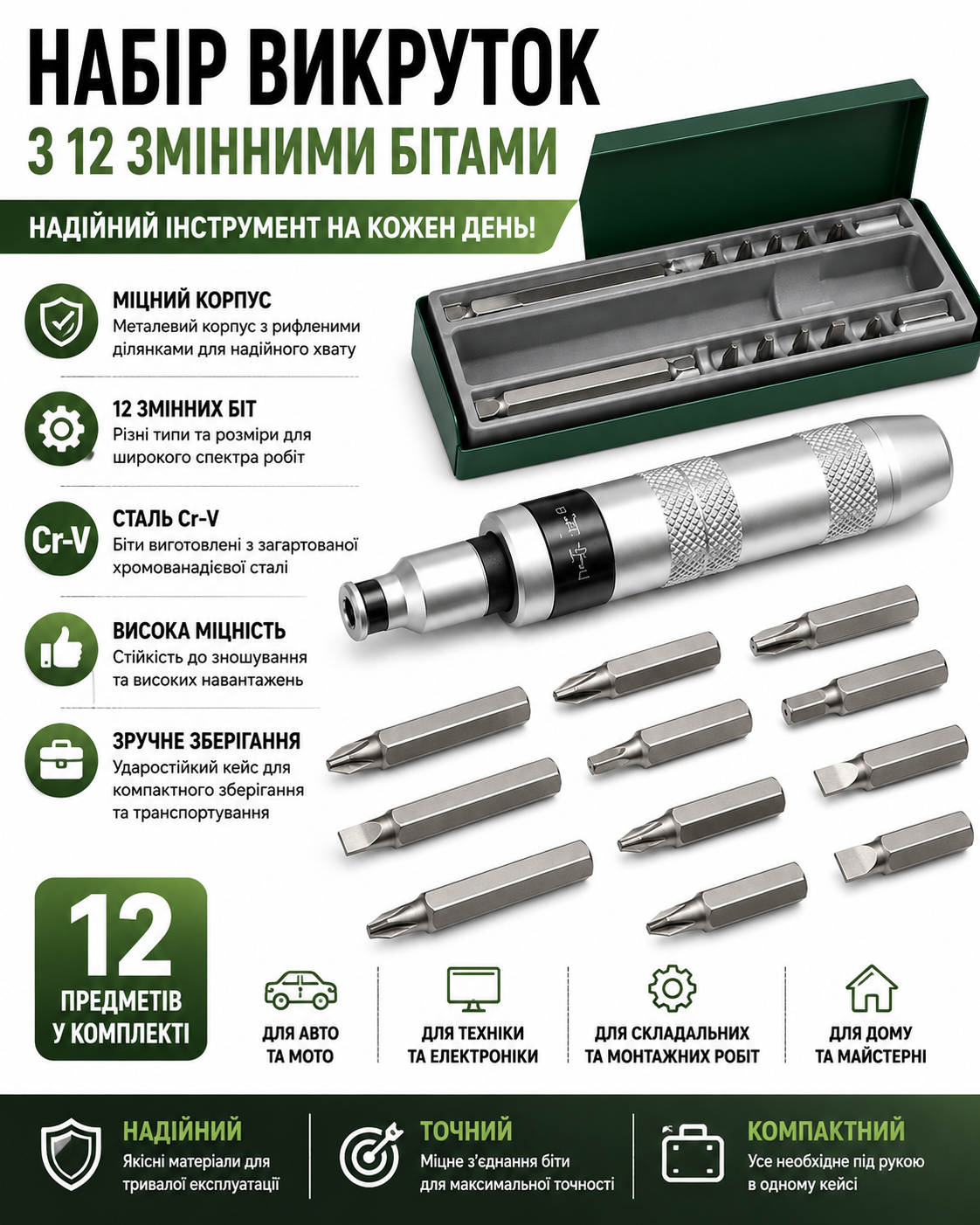 НАБІР ВИКРУТОК
З 12 ЗМІННИМИ БІТАМИ
НАДІЙНИЙ ІНСТРУМЕНТ НА КОЖЕН ДЕНЬ!

МІЦНИЙ КОРПУС
Металевий корпус з рифленими ділянками для надійного хвату

12 ЗМІННИХ БІТ
Різні типи та розміри для широкого спектра робіт

Cr-V
СТАЛЬ Cr-V
Біти виготовлені з загартованої хромованадієвої сталі

ВИСОКА МІЦНІСТЬ
Стійкість до зношування та високих навантажень

ЗРУЧНЕ ЗБЕРІГАННЯ
Ударостійкий кейс для компактного зберігання та транспортування

12
ПРЕДМЕТІВ У КОМПЛЕКТІ

ДЛЯ АВТО ТА МОТО

ДЛЯ ТЕХНІКИ ТА ЕЛЕКТРОНІКИ

ДЛЯ СКЛАДАЛЬНИХ ТА МОНТАЖНИХ РОБІТ

ДЛЯ ДОМУ ТА МАЙСТЕРНІ

НАДІЙНИЙ
Якісні матеріали для тривалої експлуатації

ТОЧНИЙ
Міцне з'єднання біти для максимальної точності

КОМПАКТНИЙ
Усе необхідне під рукою в одному кейсі