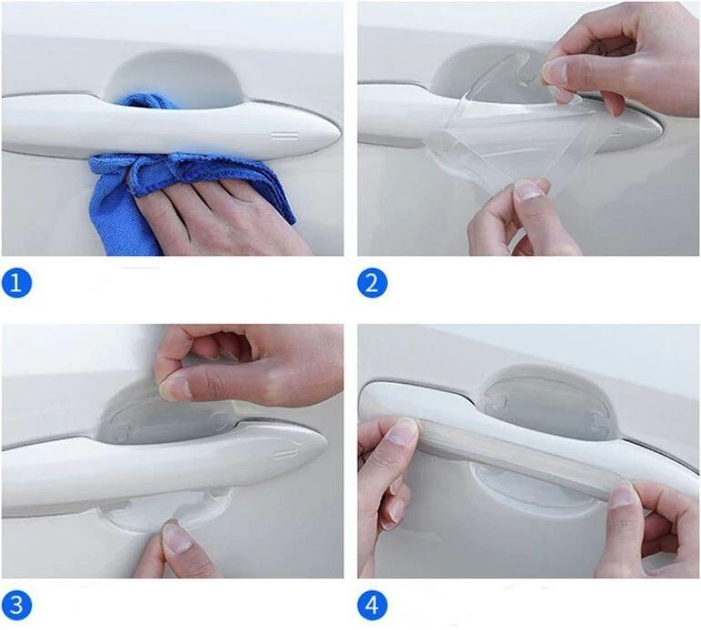 1

2

3

4